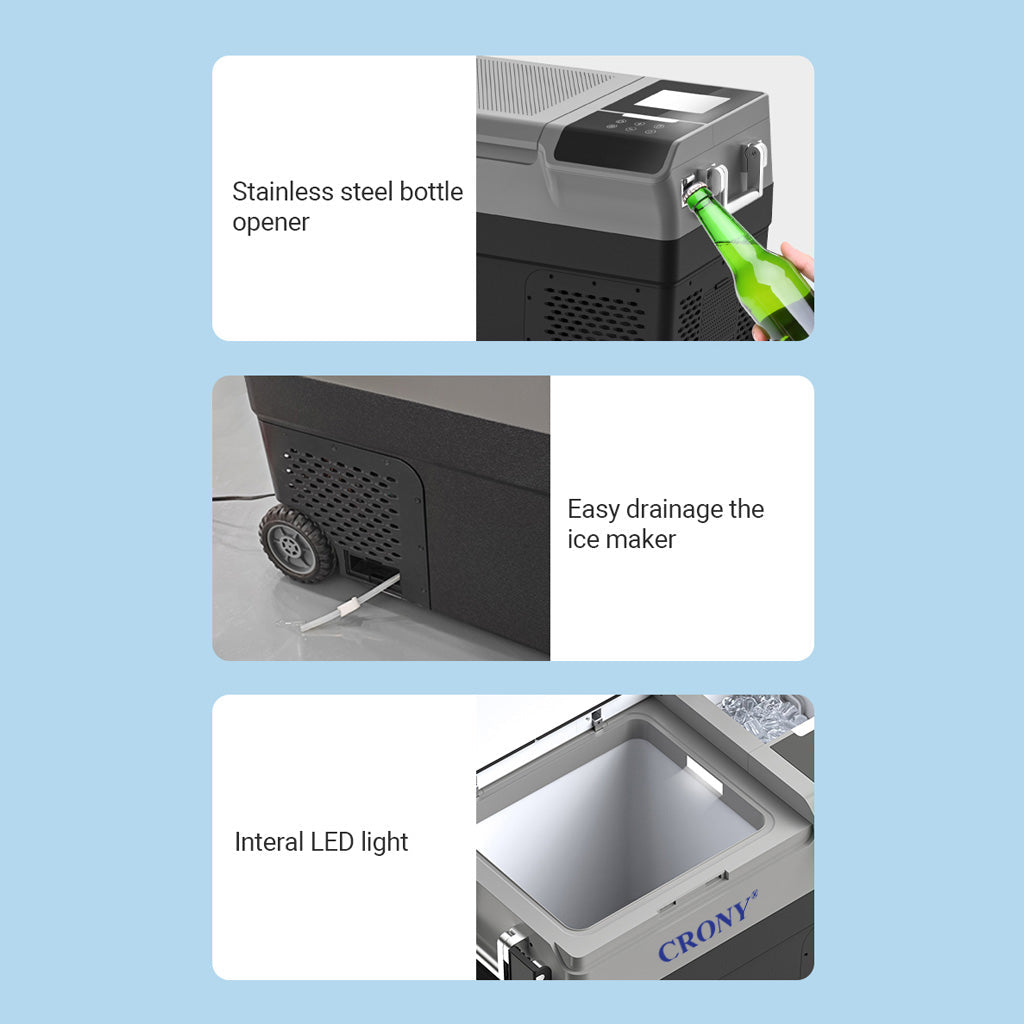 Stainless steel bottle opener

Easy drainage the ice maker

Interal LED light

CRONY®