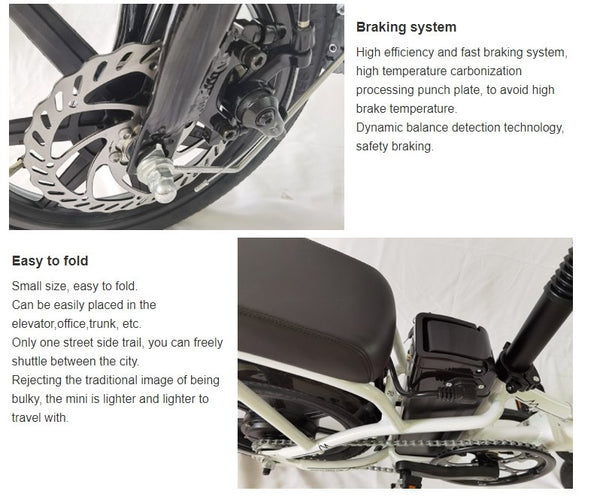 Braking system

High efficiency and fast braking system, high temperature carbonization processing punch plate, to avoid high brake temperature.
Dynamic balance detection technology, safety braking.

Easy to fold

Small size, easy to fold.
Can be easily placed in the elevator,office,trunk, etc.
Only one street side trail, you can freely shuttle between the city.
Rejecting the traditional image of being bulky, the mini is lighter and lighter to travel with.