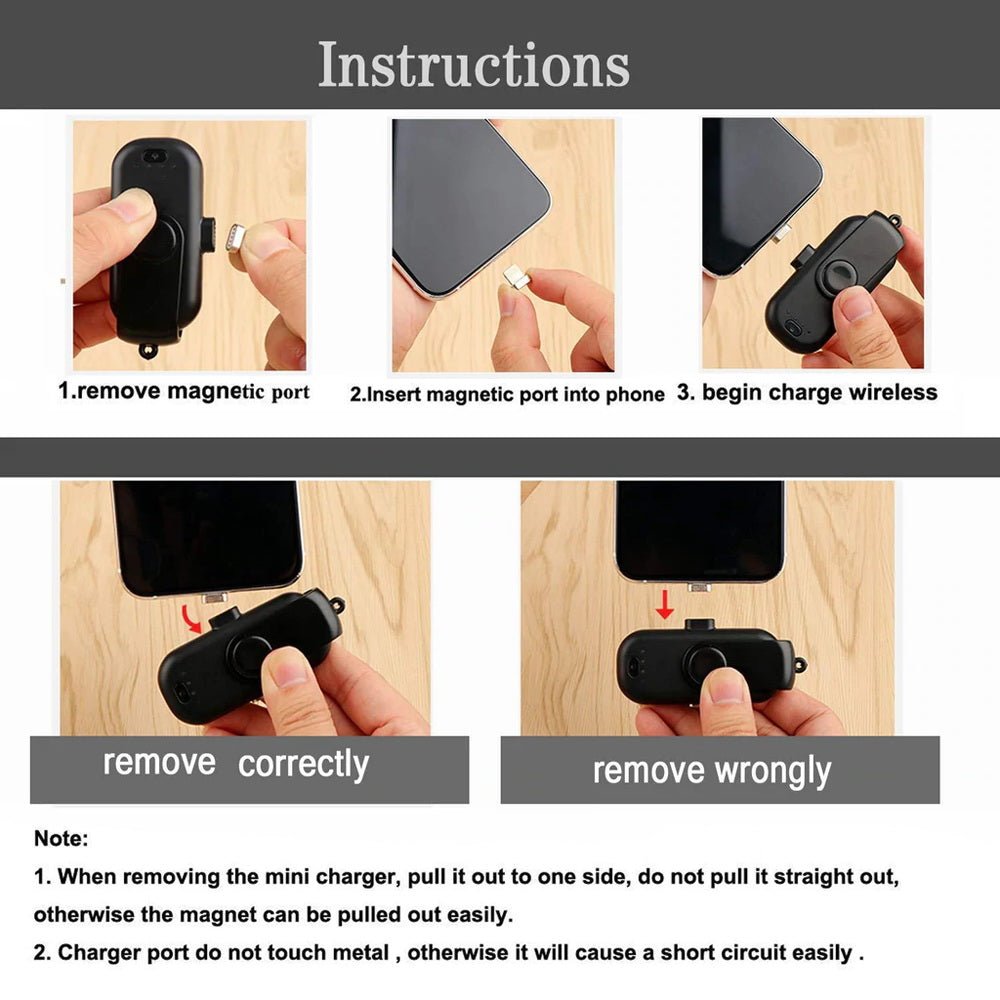 Instructions

1.remove magnetic port

2.Insert magnetic port into phone

3. begin charge wireless

remove correctly

remove wrongly

Note:

1. When removing the mini charger, pull it out to one side, do not pull it straight out, otherwise the magnet can be pulled out easily.

2. Charger port do not touch metal , otherwise it will cause a short circuit easily .