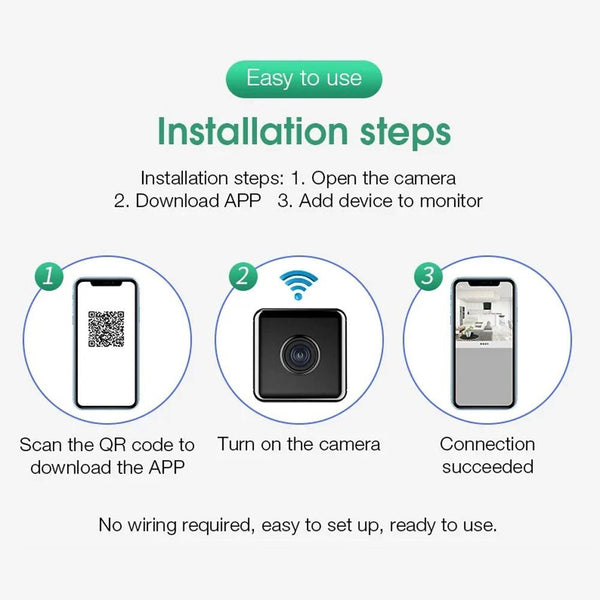 Easy to use

Installation steps

Installation steps: 1. Open the camera
2. Download APP 3. Add device to monitor

1

Scan the QR code to download the APP

2

Turn on the camera

3

Connection succeeded

No wiring required, easy to set up, ready to use.