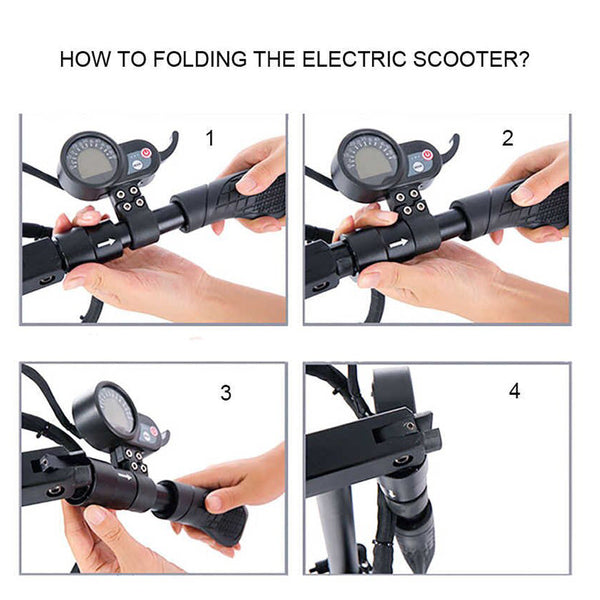 HOW TO FOLDING THE ELECTRIC SCOOTER?

1

2

3

4