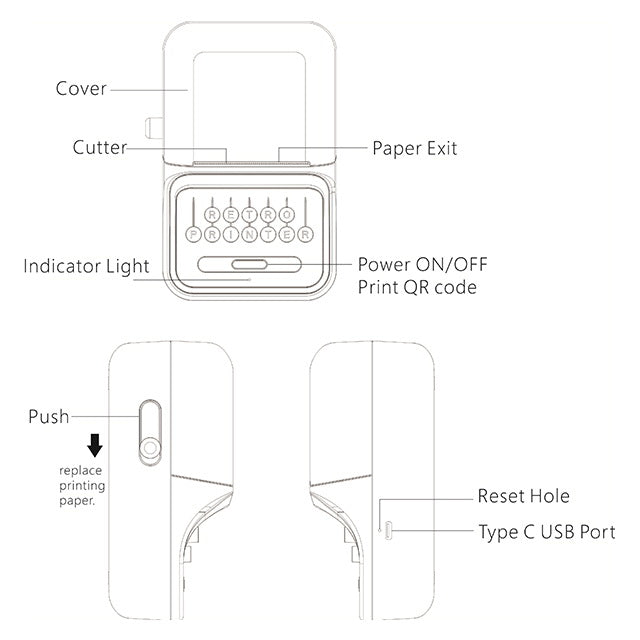 Cover

Cutter

Paper Exit

RETRO
PRINTER

Indicator Light

Power ON/OFF
Print QR code

Push

replace printing paper.

Reset Hole

Type C USB Port