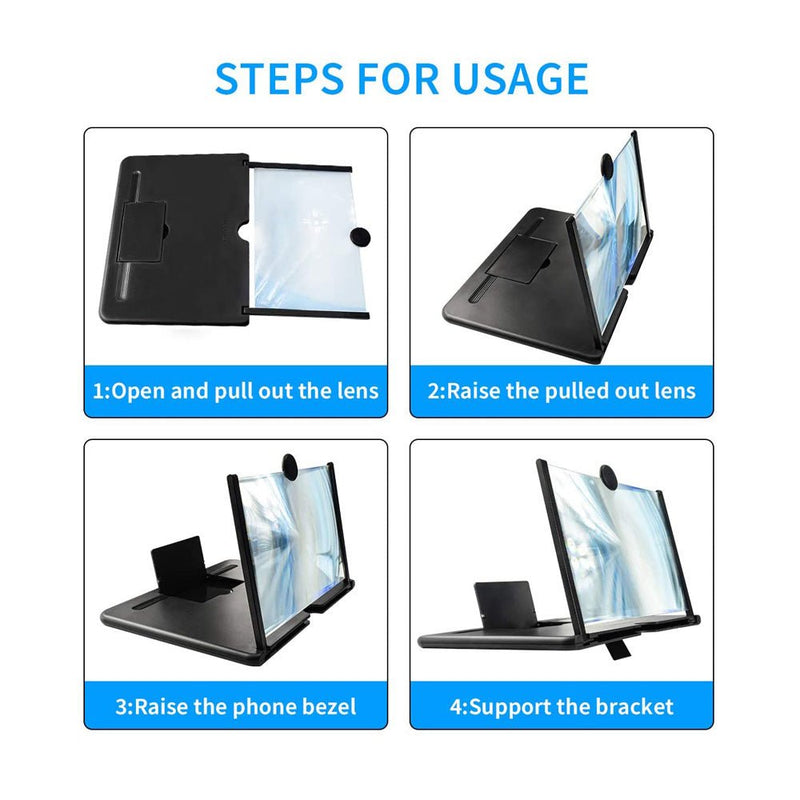 STEPS FOR USAGE

1:Open and pull out the lens

2:Raise the pulled out lens

3:Raise the phone bezel

4:Support the bracket