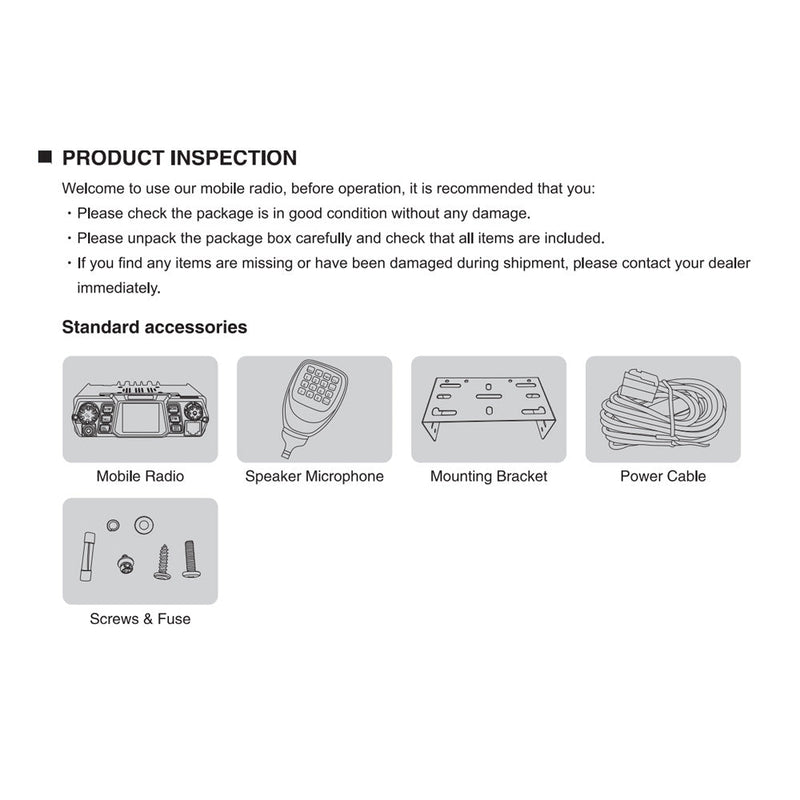 ■ PRODUCT INSPECTION

Welcome to use our mobile radio, before operation, it is recommended that you:

· Please check the package is in good condition without any damage.

· Please unpack the package box carefully and check that all items are included.

· If you find any items are missing or have been damaged during shipment, please contact your dealer immediately.

Standard accessories

Mobile Radio

Speaker Microphone

Mounting Bracket

Power Cable

Screws & Fuse