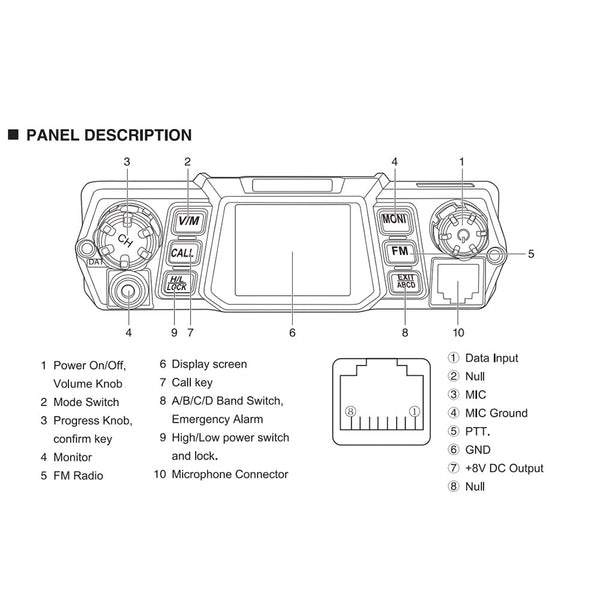 ■ PANEL DESCRIPTION

3 2 4 1

CH
DAT
V/M
CALL
H/L LOCK
MONI
FM
EXIT ABCD

5

4 9 7 6 8 10

1 Power On/Off, Volume Knob
2 Mode Switch
3 Progress Knob, confirm key
4 Monitor
5 FM Radio

6 Display screen
7 Call key
8 A/B/C/D Band Switch, Emergency Alarm
9 High/Low power switch and lock.
10 Microphone Connector

⑧ ①

① Data Input
② Null
③ MIC
④ MIC Ground
⑤ PTT.
⑥ GND
⑦ +8V DC Output
⑧ Null