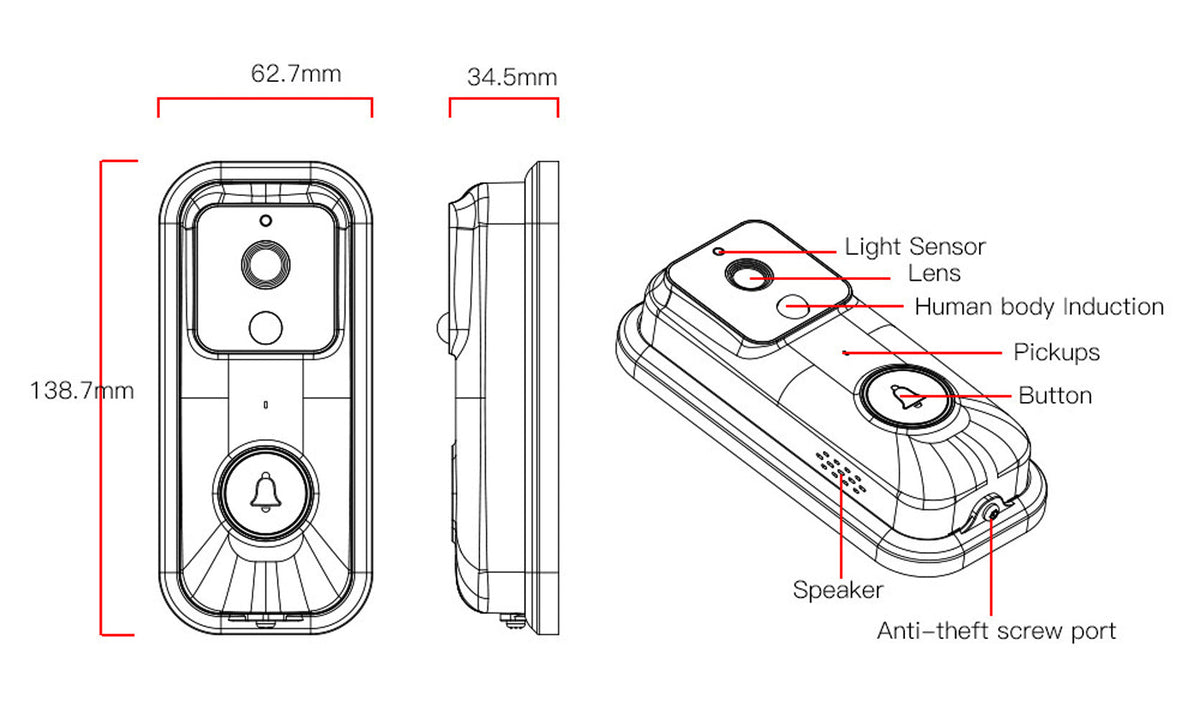 62.7mm

34.5mm

138.7mm

Light Sensor

Lens

Human body Induction

Pickups

Button

Speaker

Anti-theft screw port