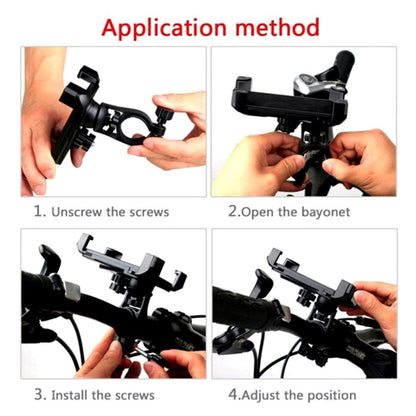 Application method

1. Unscrew the screws

2.Open the bayonet

3. Install the screws

4.Adjust the position