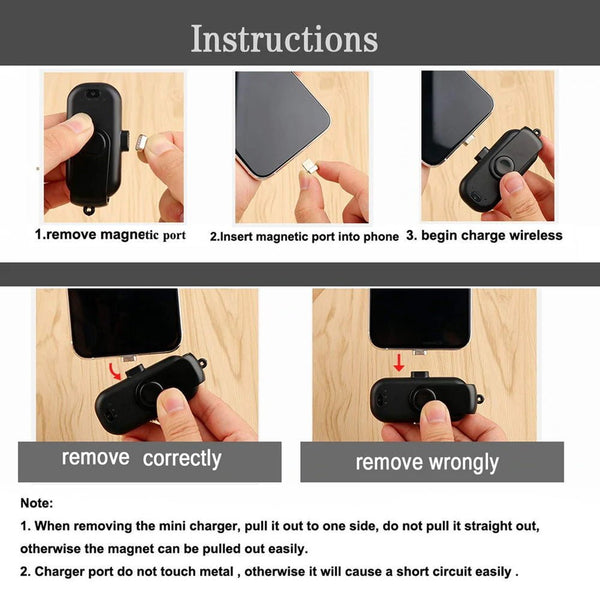 Instructions

1.remove magnetic port

2.Insert magnetic port into phone

3. begin charge wireless

remove correctly

remove wrongly

Note:

1. When removing the mini charger, pull it out to one side, do not pull it straight out, otherwise the magnet can be pulled out easily.

2. Charger port do not touch metal , otherwise it will cause a short circuit easily .