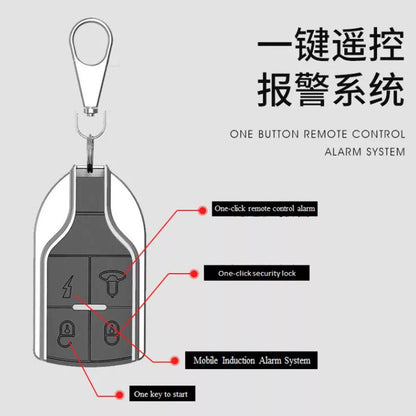 一键遥控
报警系统

ONE BUTTON REMOTE CONTROL
ALARM SYSTEM

One-click remote control alarm

One-click security lock

Mobile Induction Alarm System

One key to start