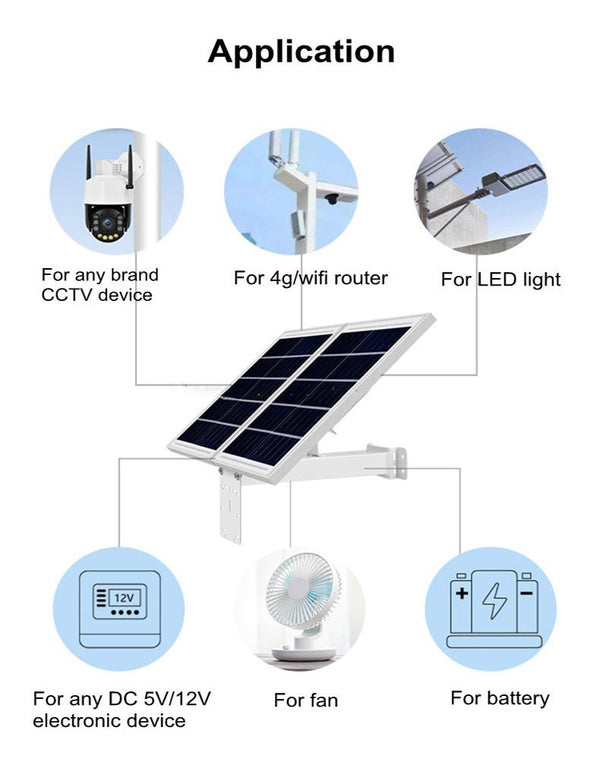 Application

For any brand CCTV device

For 4g/wifi router

For LED light

12V

For any DC 5V/12V electronic device

For fan

For battery