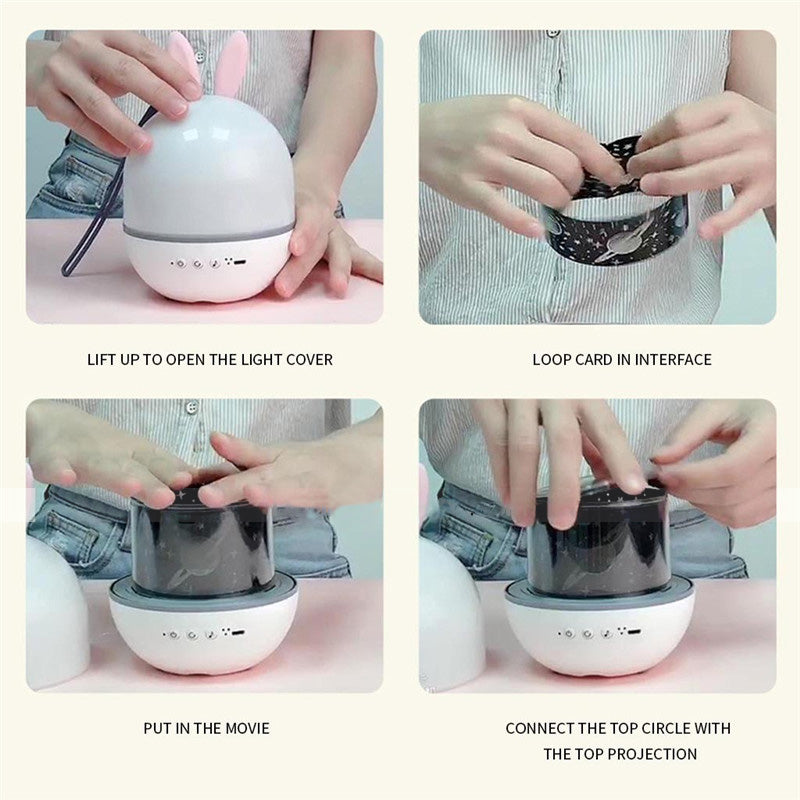 LIFT UP TO OPEN THE LIGHT COVER

LOOP CARD IN INTERFACE

PUT IN THE MOVIE

CONNECT THE TOP CIRCLE WITH THE TOP PROJECTION