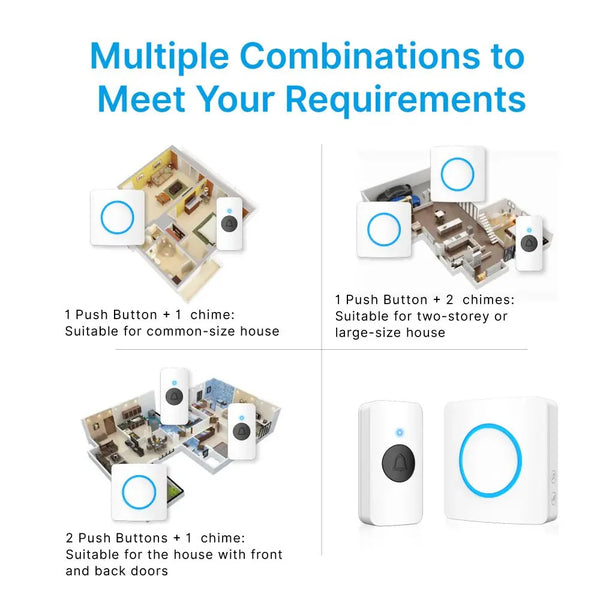 Multiple Combinations to Meet Your Requirements

1 Push Button + 1 chime:
Suitable for common-size house

1 Push Button + 2 chimes:
Suitable for two-storey or large-size house

2 Push Buttons + 1 chime:
Suitable for the house with front and back doors