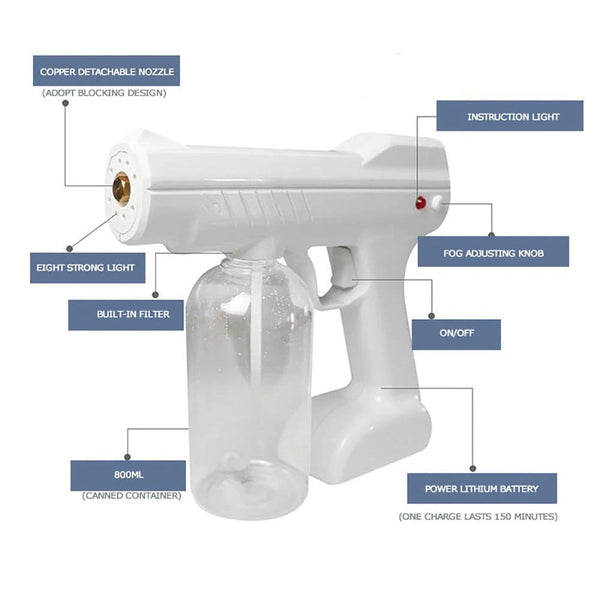 COPPER DETACHABLE NOZZLE
(ADOPT BLOCKING DESIGN)

INSTRUCTION LIGHT

FOG ADJUSTING KNOB

EIGHT STRONG LIGHT

BUILT-IN FILTER

ON/OFF

800ML
(CANNED CONTAINER)

POWER LITHIUM BATTERY
(ONE CHARGE LASTS 150 MINUTES)